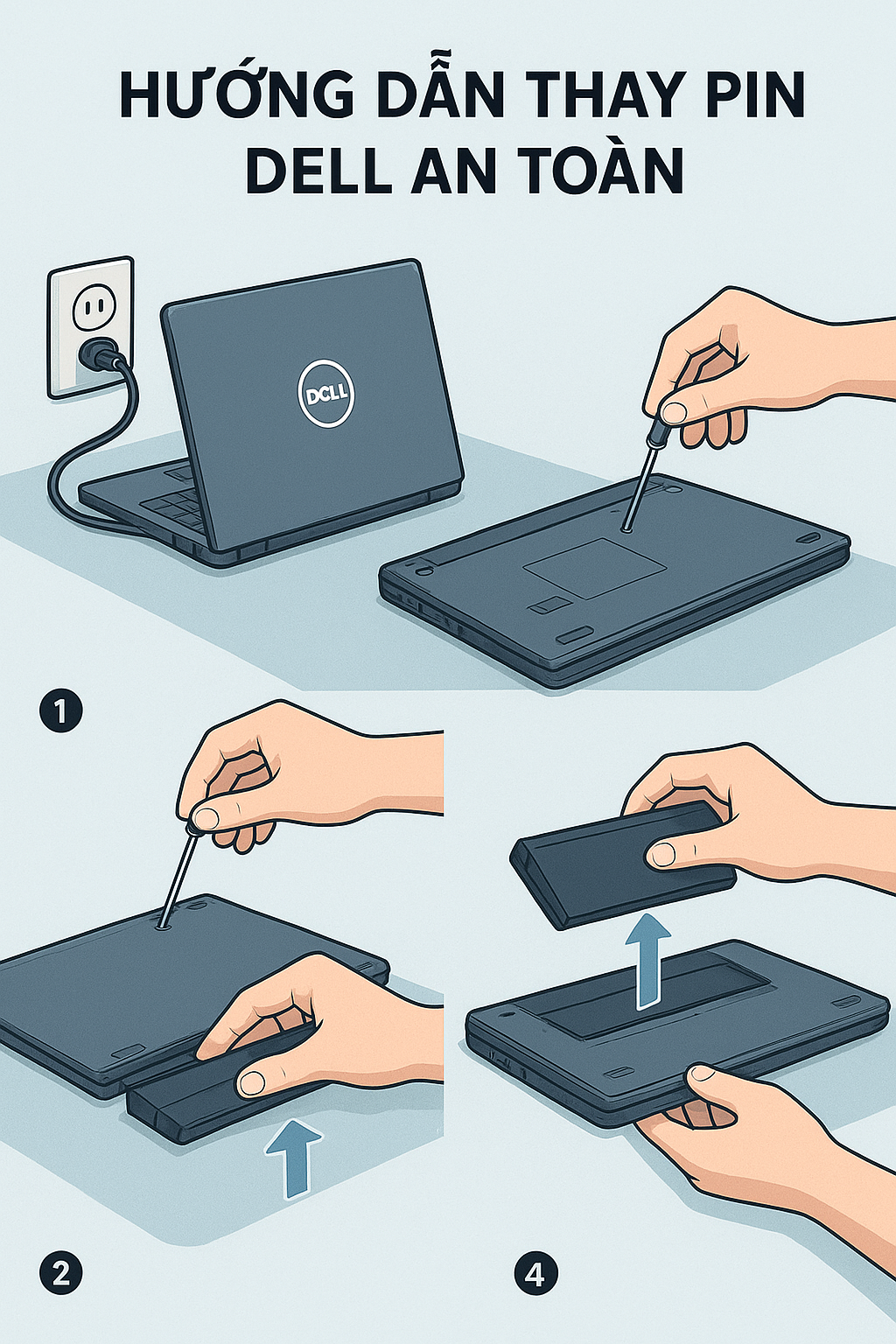 HƯỚNG DẪN THAY PIN DELL AN TOÀN

DCLL

1

2

4